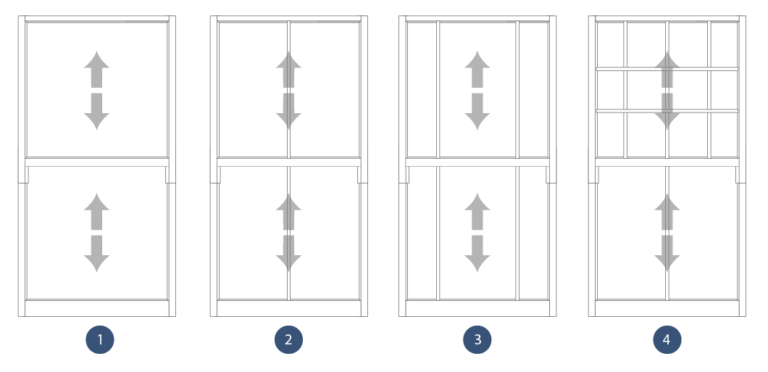 1

2

3

4